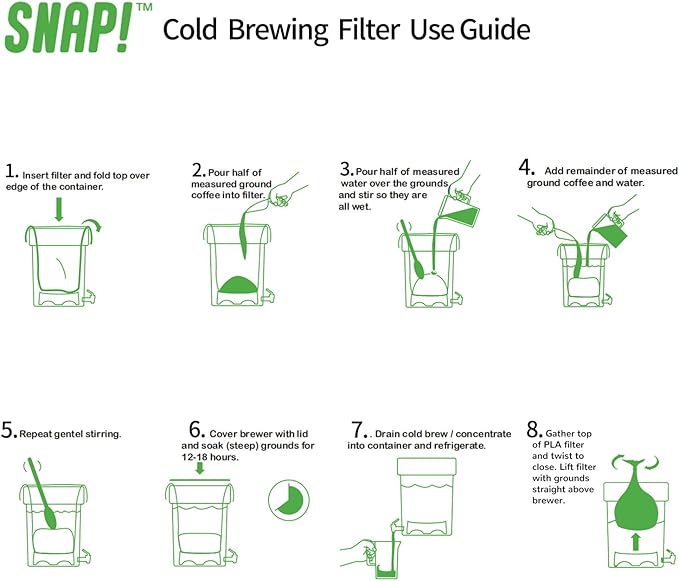 SNAP!™ Cold Brewing Filter Use Guide

1. Insert filter and fold top over edge of the container.

2. Pour half of measured ground coffee into filter.

3. Pour half of measured water over the grounds and stir so they are all wet.

4. Add remainder of measured ground coffee and water.

5. Repeat gentel stirring.

6. Cover brewer with lid and soak (steep) grounds for 12-18 hours.

7. . Drain cold brew / concentrate into container and refrigerate.

8. Gather top of PLA filter and twist to close. Lift filter with grounds straight above brewer.