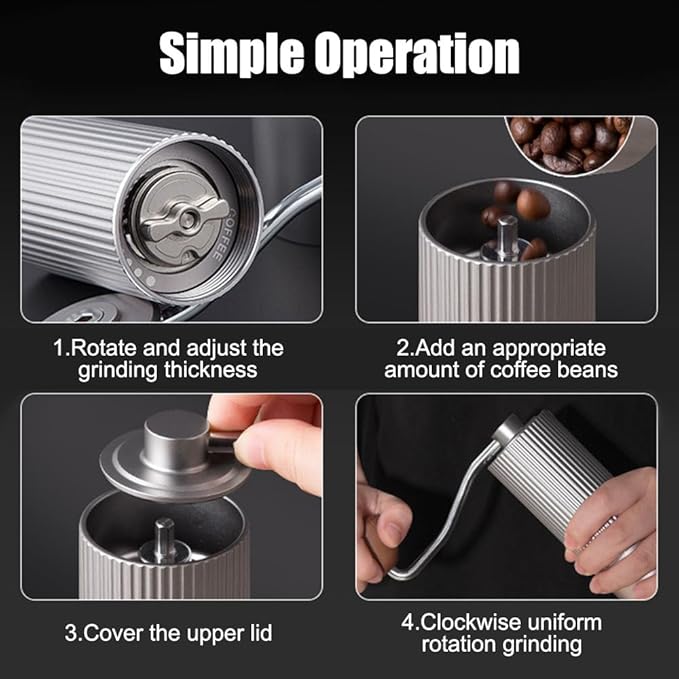 Simple Operation

COFFEE

1.Rotate and adjust the grinding thickness

2.Add an appropriate amount of coffee beans

3.Cover the upper lid

4.Clockwise uniform rotation grinding