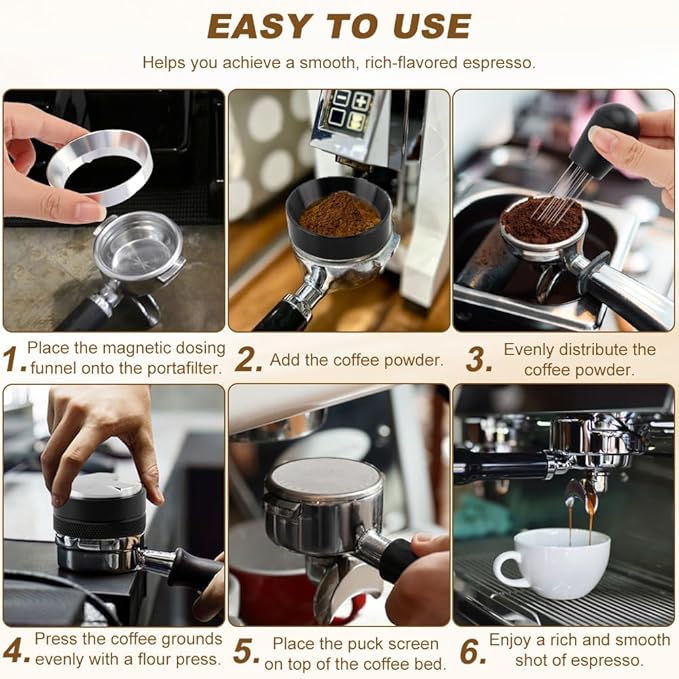 EASY TO USE

Helps you achieve a smooth, rich-flavored espresso.

1. Place the magnetic dosing funnel onto the portafilter.

2. Add the coffee powder.

3. Evenly distribute the coffee powder.

4. Press the coffee grounds evenly with a flour press.

5. Place the puck screen on top of the coffee bed.

6. Enjoy a rich and smooth shot of espresso.