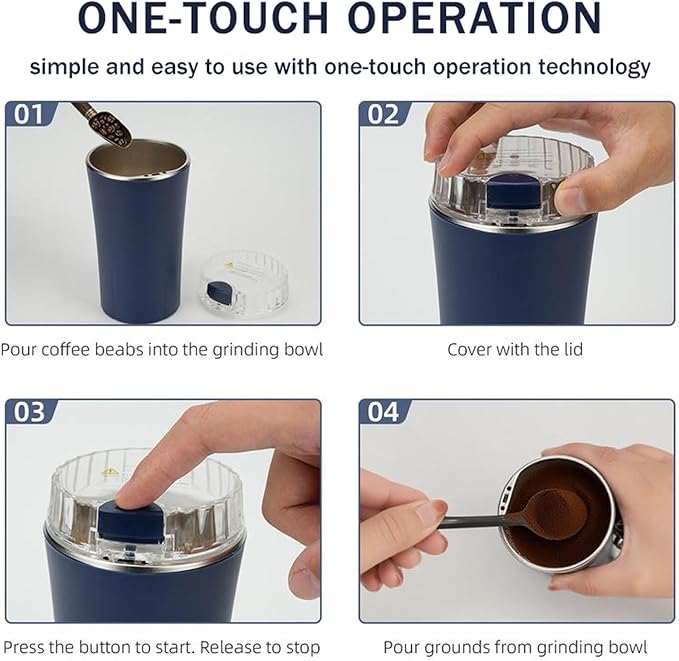 ONE-TOUCH OPERATION

simple and easy to use with one-touch operation technology

01

Pour coffee beabs into the grinding bowl

02

Cover with the lid

03

Press the button to start. Release to stop

04

Pour grounds from grinding bowl