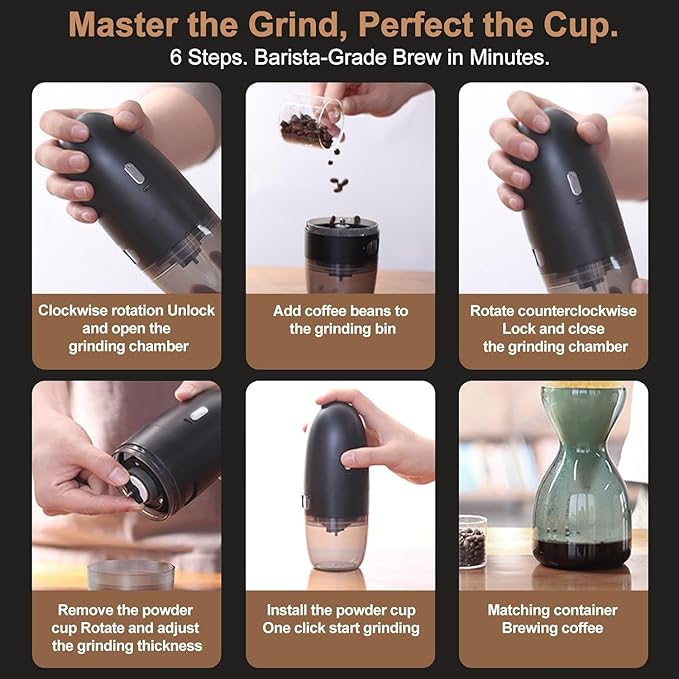 Master the Grind, Perfect the Cup.
6 Steps. Barista-Grade Brew in Minutes.

Clockwise rotation Unlock and open the grinding chamber

Add coffee beans to the grinding bin

Rotate counterclockwise Lock and close the grinding chamber

Remove the powder cup Rotate and adjust the grinding thickness

Install the powder cup One click start grinding

Matching container Brewing coffee