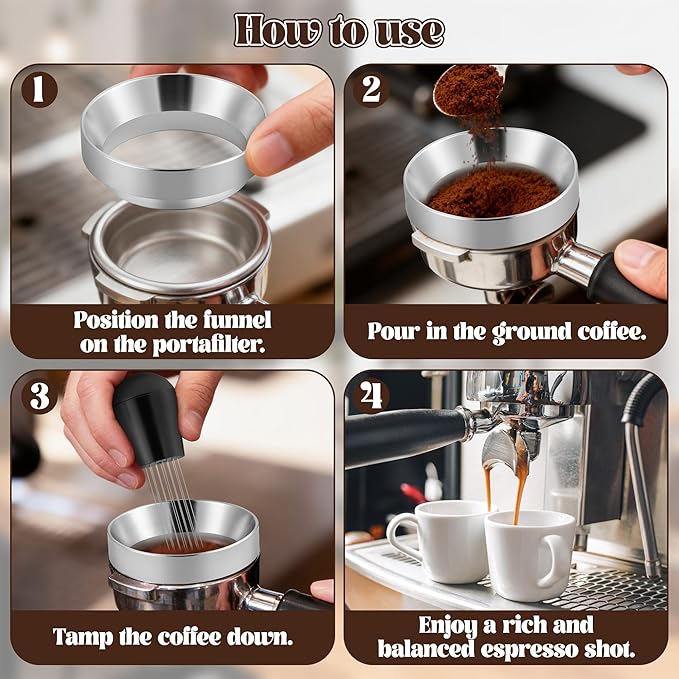 How to use

1

Position the funnel on the portafilter.

2

Pour in the ground coffee.

3

Tamp the coffee down.

4

Enjoy a rich and balanced espresso shot.