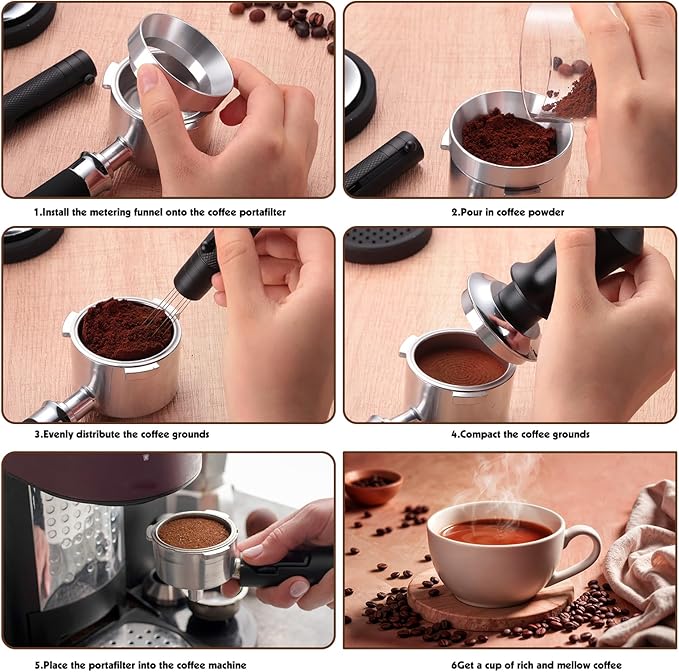 1.Install the metering funnel onto the coffee portafilter

2.Pour in coffee powder

3.Evenly distribute the coffee grounds

4.Compact the coffee grounds

5.Place the portafilter into the coffee machine

6Get a cup of rich and mellow coffee