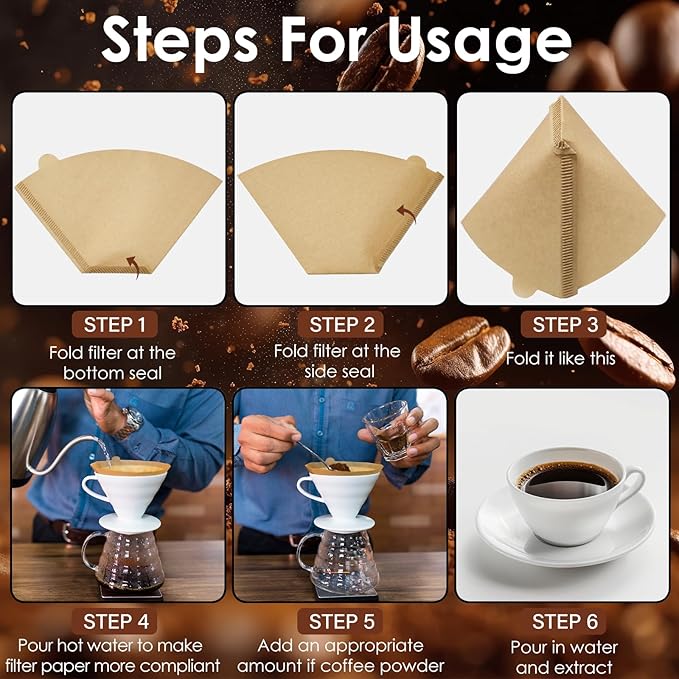 Steps For Usage

STEP 1
Fold filter at the bottom seal

STEP 2
Fold filter at the side seal

STEP 3
Fold it like this

STEP 4
Pour hot water to make filter paper more compliant

STEP 5
Add an appropriate amount if coffee powder

STEP 6
Pour in water and extract